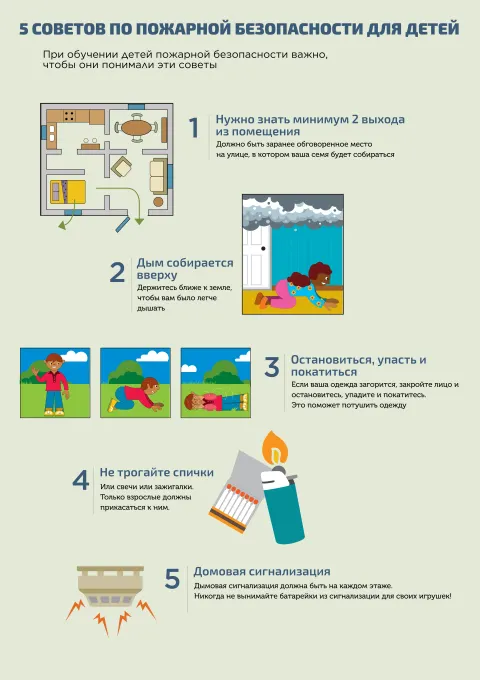 5 СОВЕТОВ ПО ПОЖАРНОЙ БЕЗОПАСНОСТИ ДЛЯ ДЕТЕЙ

При обучении детей пожарной безопасности важно, чтобы они понимали эти советы

1 Нужно знать минимум 2 выхода из помещения
Должно быть заранее обговоренное место на улице, в котором ваша семя будет собираться

2 Дым собирается вверху
Держитесь ближе к земле, чтобы вам было легче дышать

3 Остановиться, упасть и покатиться
Если ваша одежда загорится, закройте лицо и остановитесь, упадите и покатитесь. Это поможет потушить одежду

4 Не трогайте спички
Или свечи или зажигалки. Только взрослые должны прикасаться к ним.

5 Домовая сигнализация
Дымовая сигнализация должна быть на каждом этаже. Никогда не вынимайте батарейки из сигнализации для своих игрушек!